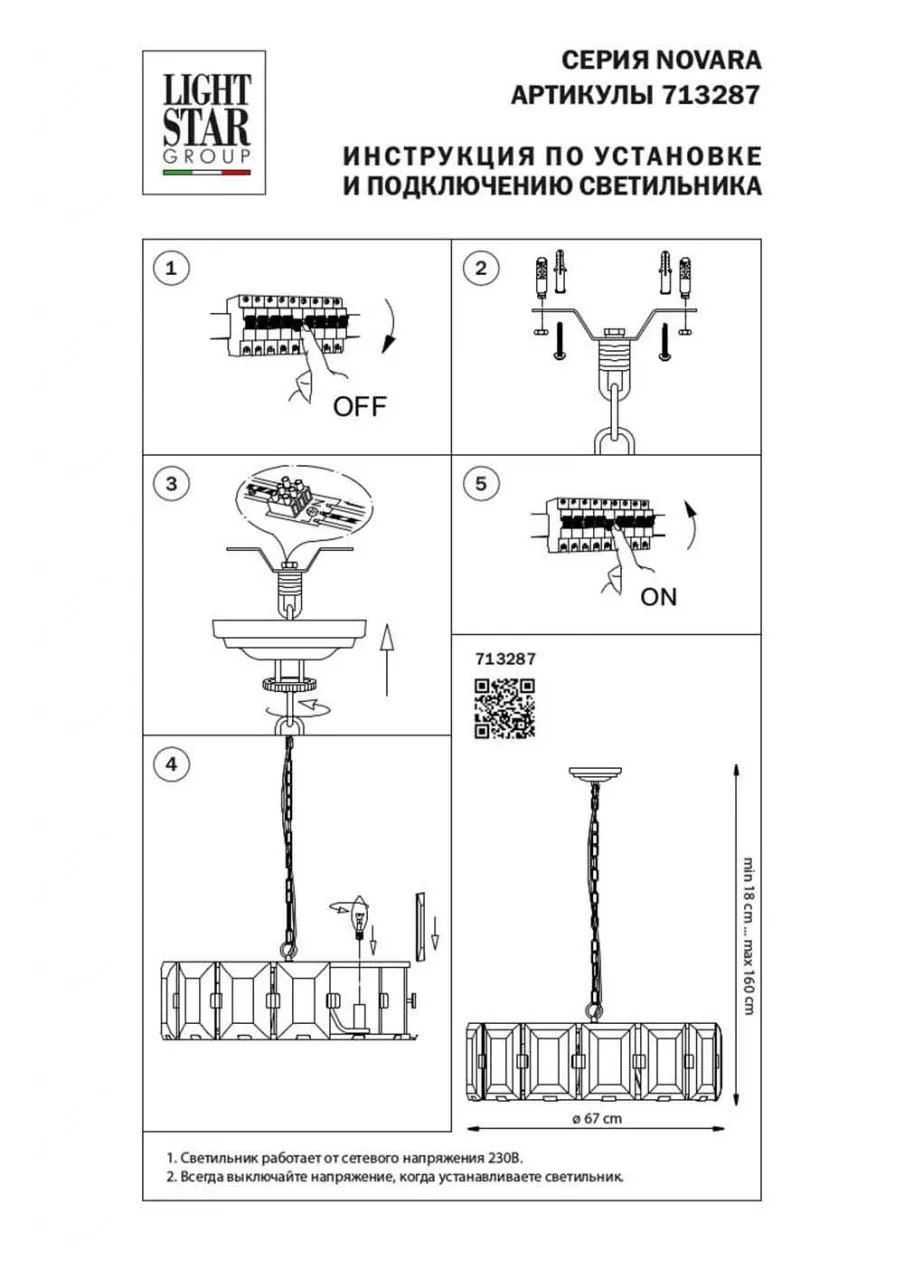 LIGHT STAR GROUP

СЕРИЯ NOVARA
АРТИКУЛЫ 713287

ИНСТРУКЦИЯ ПО УСТАНОВКЕ
И ПОДКЛЮЧЕНИЮ СВЕТИЛЬНИКА

1

OFF

2

3

5

ON

713287

4

min 18 cm ... max 160 cm

ø 67 cm

1. Светильник работает от сетевого напряжения 230В.
2. Всегда выключайте напряжение, когда устанавливаете светильник.